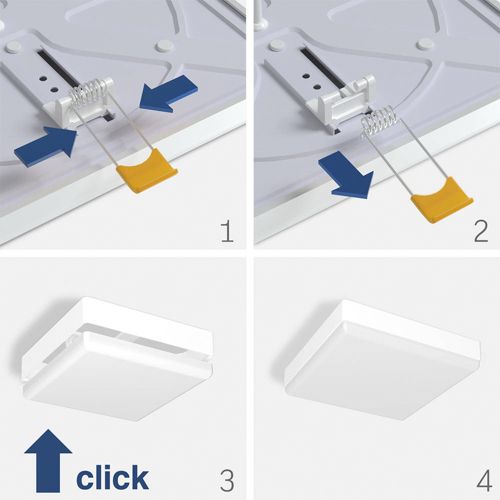 1

2

click

3

4